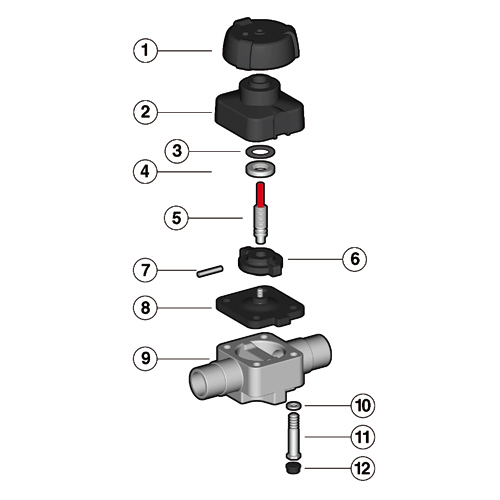 1
2
3
4
5
6
7
8
9
10
11
12